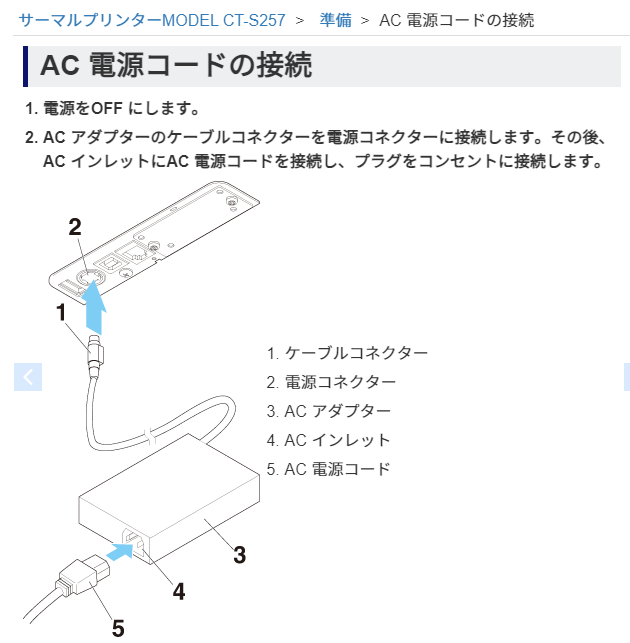 サーマルプリンターMODEL CT-S257 > 準備 > AC 電源コードの接続

AC 電源コードの接続

1. 電源をOFF にします。

2. AC アダプターのケーブルコネクターを電源コネクターに接続します。その後、AC インレットにAC 電源コードを接続し、プラグをコンセントに接続します。

2
1
3
4
5

1. ケーブルコネクター
2. 電源コネクター
3. AC アダプター
4. AC インレット
5. AC 電源コード