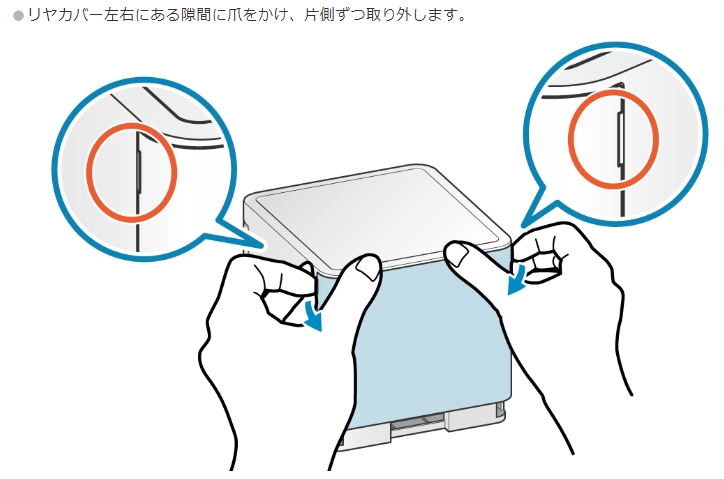 ● リヤカバー左右にある隙間に爪をかけ、片側ずつ取り外します。